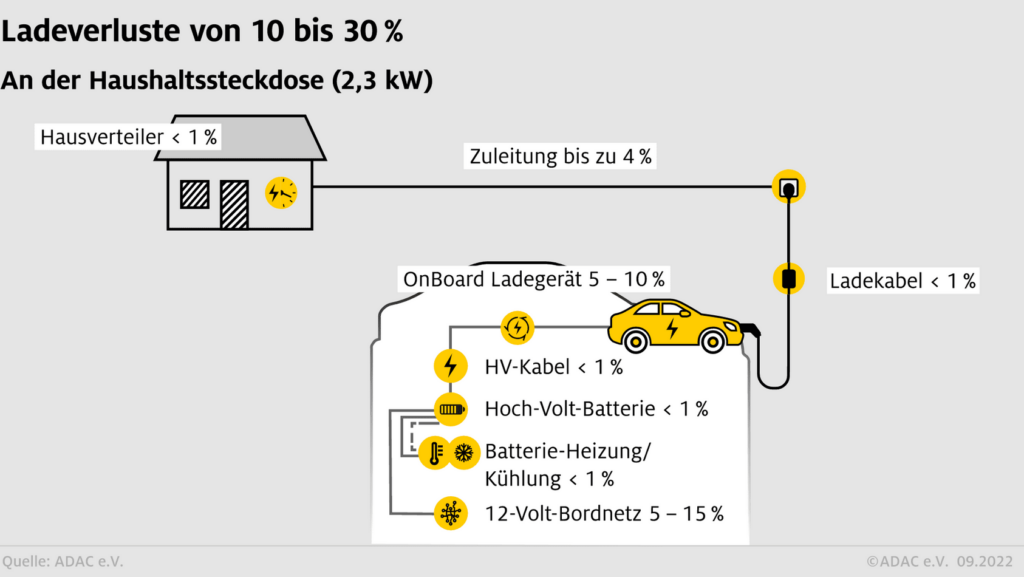 Ladeverluste von 10 bis 30 %
An der Haushaltssteckdose (2,3 kW)

Hausverteiler < 1 %

Zuleitung bis zu 4 %

Ladekabel < 1 %

OnBoard Ladegerät 5 – 10 %

HV-Kabel < 1 %

Hoch-Volt-Batterie < 1 %

Batterie-Heizung/ Kühlung < 1 %

12-Volt-Bordnetz 5 – 15 %

Quelle: ADAC e.V.

©ADAC e.V. 09.2022